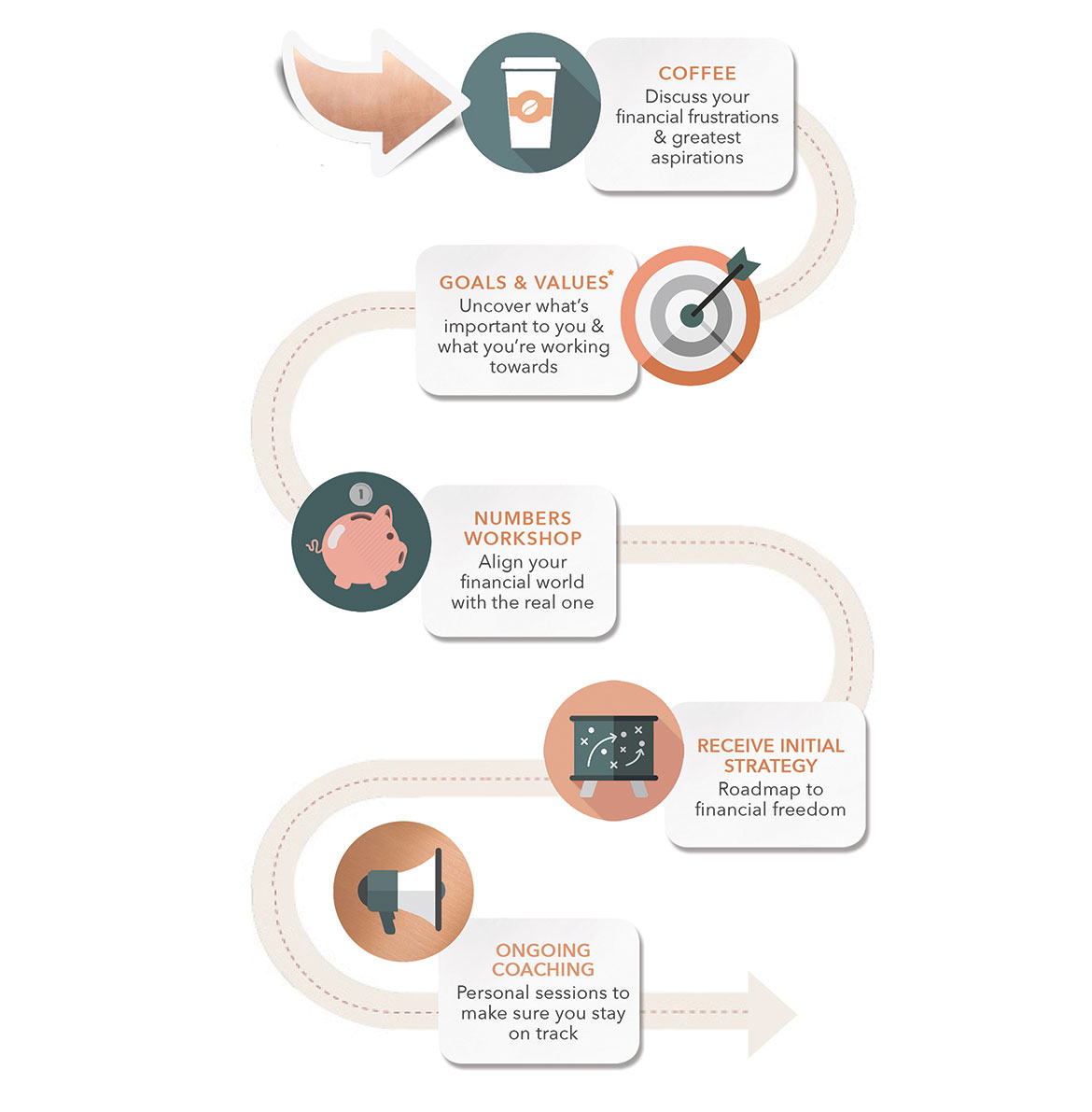 COFFEE
Discuss your financial frustrations & greatest aspirations

GOALS & VALUES*
Uncover what's important to you & what you're working towards

1

NUMBERS WORKSHOP
Align your financial world with the real one

RECEIVE INITIAL STRATEGY
Roadmap to financial freedom

ONGOING COACHING
Personal sessions to make sure you stay on track